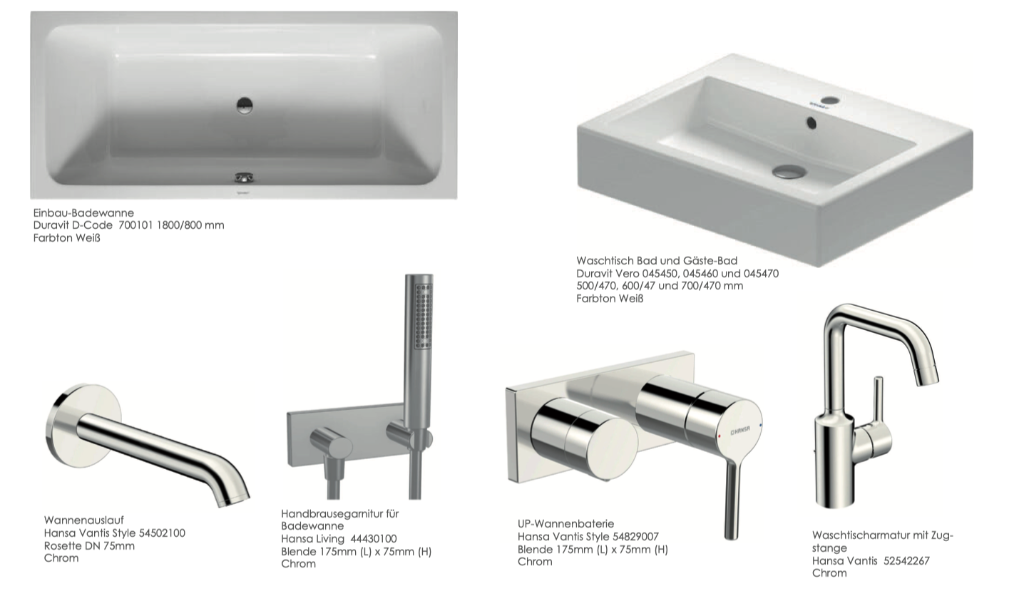 Einbau-Badewanne
Duravit D-Code 700101 1800/800 mm
Farbton Weiß

Waschtisch Bad und Gäste-Bad
Duravit Vero 045450, 045460 und 045470
500/470, 600/47 und 700/470 mm
Farbton Weiß

Wannenauslauf
Hansa Vantis Style 54502100
Rosette DN 75mm
Chrom

Handbrausegarnitur für Badewanne
Hansa Living 44430100
Blende 175mm (L) x 75mm (H)
Chrom

UP-Wannenbaterie
Hansa Vantis Style 54829007
Blende 175mm (L) x 75mm (H)
Chrom

Waschtischarmatur mit Zugstange
Hansa Vantis 52542267
Chrom